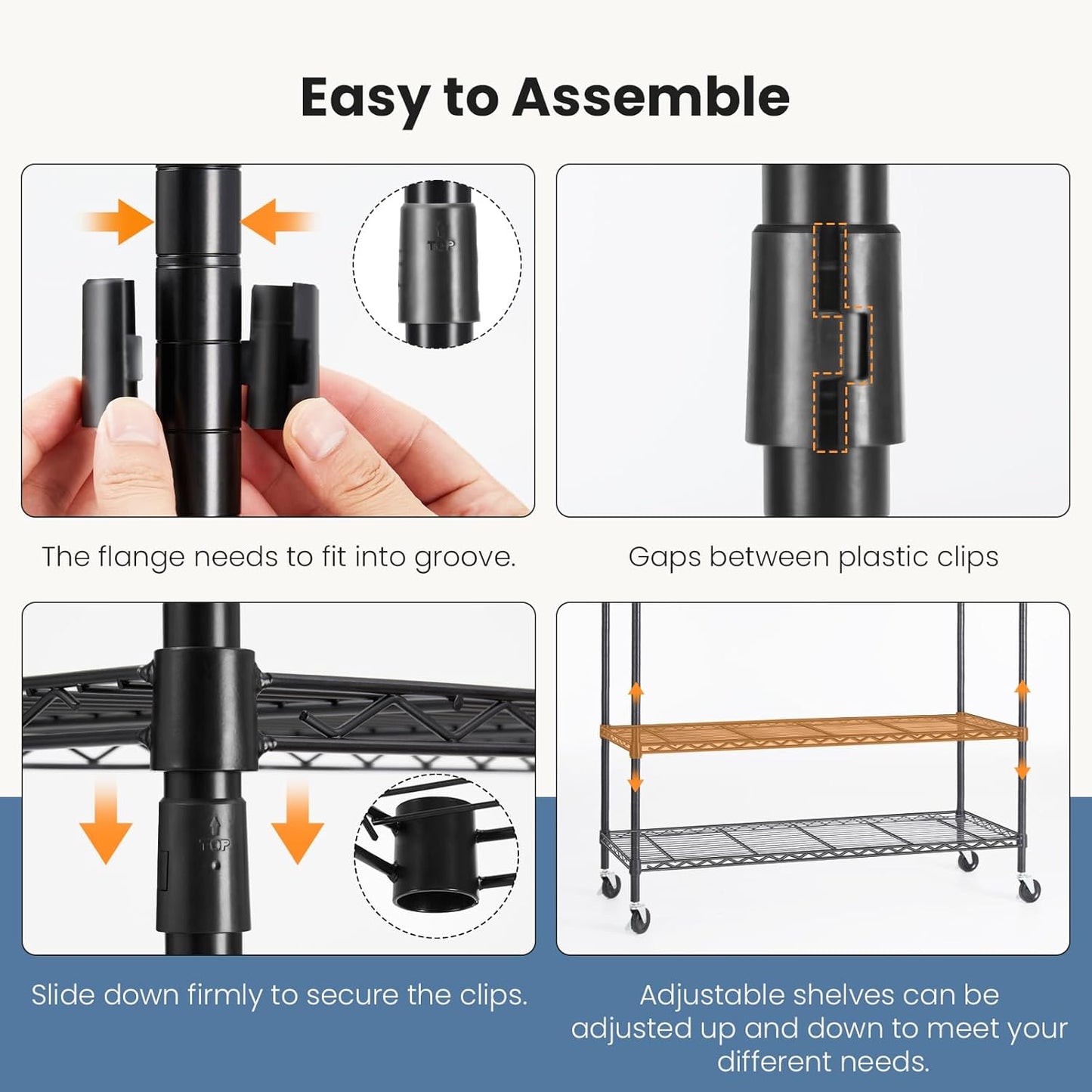 Easy to Assemble

TOP

The flange needs to fit into groove.

Gaps between plastic clips

TOP

Slide down firmly to secure the clips.

Adjustable shelves can be adjusted up and down to meet your different needs.